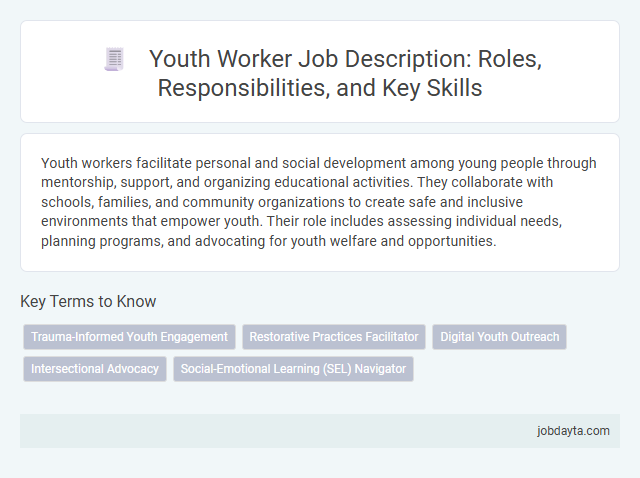 Youth Worker Job Description: Roles, Responsibilities, and Key Skills

Youth workers facilitate personal and social development among young people through mentorship, support, and organizing educational activities. They collaborate with schools, families, and community organizations to create safe and inclusive environments that empower youth. Their role includes assessing individual needs, planning programs, and advocating for youth welfare and opportunities.

Key Terms to Know

Trauma-Informed Youth Engagement

Restorative Practices Facilitator

Digital Youth Outreach

Intersectional Advocacy

Social-Emotional Learning (SEL) Navigator

jobdayta.com