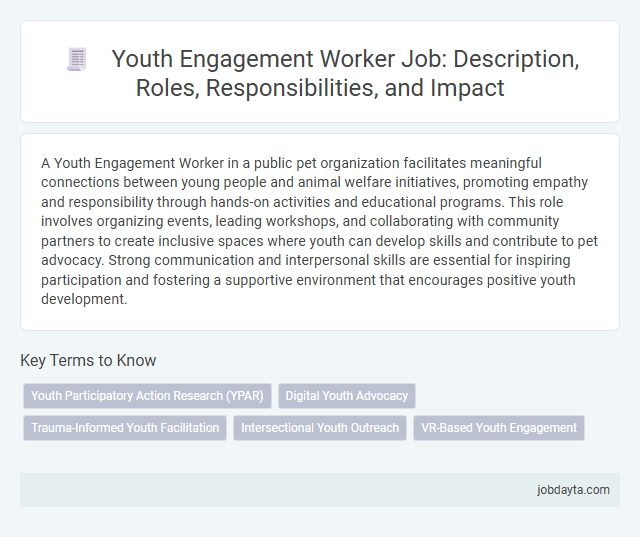 Youth Engagement Worker Job: Description, Roles, Responsibilities, and Impact

A Youth Engagement Worker in a public pet organization facilitates meaningful connections between young people and animal welfare initiatives, promoting empathy and responsibility through hands-on activities and educational programs. This role involves organizing events, leading workshops, and collaborating with community partners to create inclusive spaces where youth can develop skills and contribute to pet advocacy. Strong communication and interpersonal skills are essential for inspiring participation and fostering a supportive environment that encourages positive youth development.

Key Terms to Know

Youth Participatory Action Research (YPAR)
Digital Youth Advocacy
Trauma-Informed Youth Facilitation
Intersectional Youth Outreach
VR-Based Youth Engagement

jobdayta.com