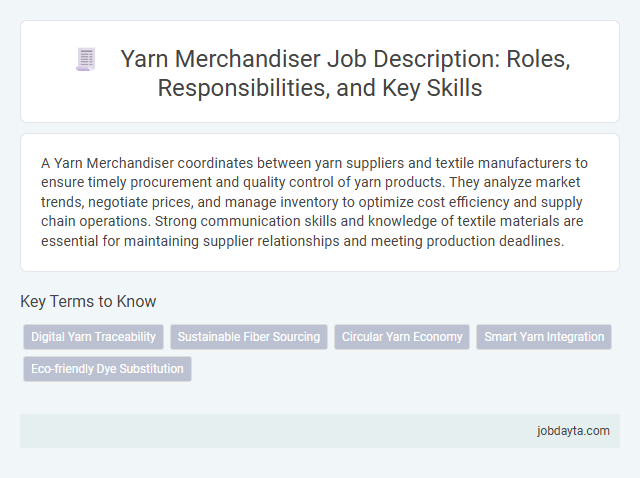 Yarn Merchandiser Job Description: Roles, Responsibilities, and Key Skills

A Yarn Merchandiser coordinates between yarn suppliers and textile manufacturers to ensure timely procurement and quality control of yarn products. They analyze market trends, negotiate prices, and manage inventory to optimize cost efficiency and supply chain operations. Strong communication skills and knowledge of textile materials are essential for maintaining supplier relationships and meeting production deadlines.

Key Terms to Know

Digital Yarn Traceability
Sustainable Fiber Sourcing
Circular Yarn Economy
Smart Yarn Integration
Eco-friendly Dye Substitution

jobdayta.com