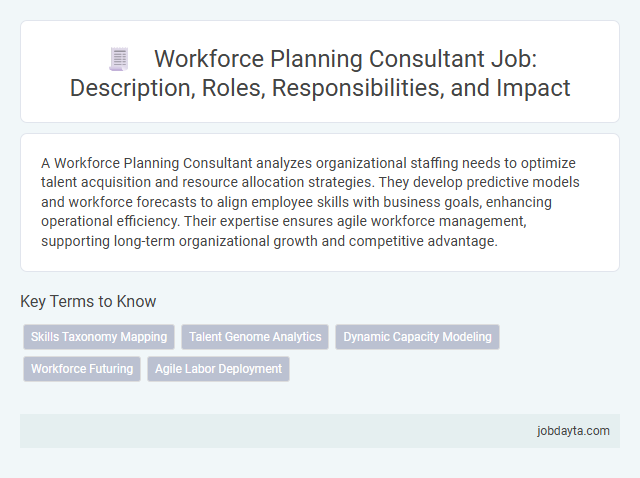 Workforce Planning Consultant Job: Description, Roles, Responsibilities, and Impact

A Workforce Planning Consultant analyzes organizational staffing needs to optimize talent acquisition and resource allocation strategies. They develop predictive models and workforce forecasts to align employee skills with business goals, enhancing operational efficiency. Their expertise ensures agile workforce management, supporting long-term organizational growth and competitive advantage.

Key Terms to Know

Skills Taxonomy Mapping
Talent Genome Analytics
Dynamic Capacity Modeling
Workforce Futuring
Agile Labor Deployment

jobdayta.com