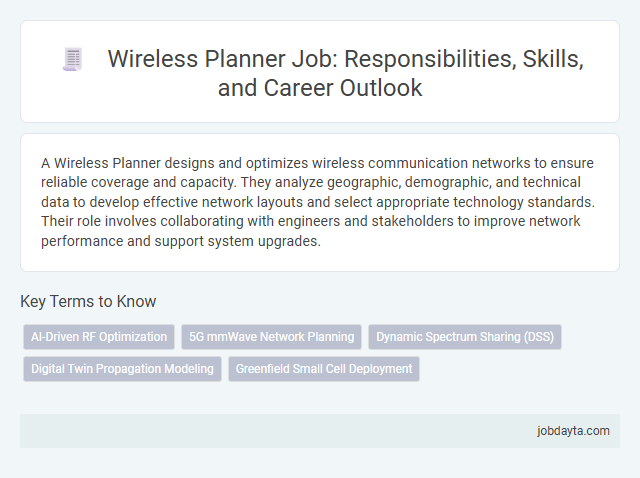 Wireless Planner Job: Responsibilities, Skills, and Career Outlook

A Wireless Planner designs and optimizes wireless communication networks to ensure reliable coverage and capacity. They analyze geographic, demographic, and technical data to develop effective network layouts and select appropriate technology standards. Their role involves collaborating with engineers and stakeholders to improve network performance and support system upgrades.

Key Terms to Know

AI-Driven RF Optimization

5G mmWave Network Planning

Dynamic Spectrum Sharing (DSS)

Digital Twin Propagation Modeling

Greenfield Small Cell Deployment

jobdayta.com