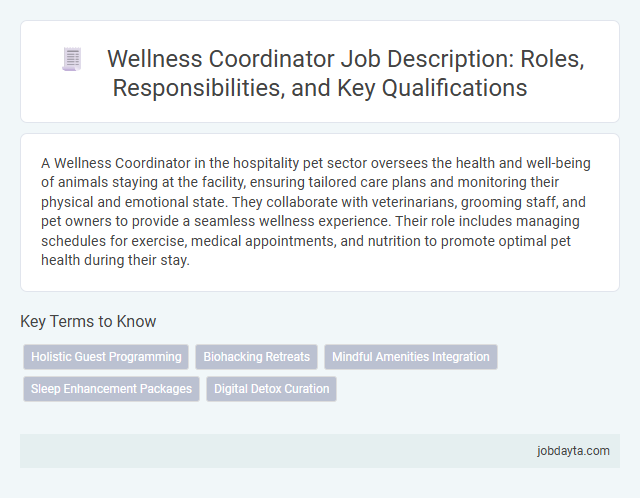 Wellness Coordinator Job Description: Roles, Responsibilities, and Key Qualifications

A Wellness Coordinator in the hospitality pet sector oversees the health and well-being of animals staying at the facility, ensuring tailored care plans and monitoring their physical and emotional state. They collaborate with veterinarians, grooming staff, and pet owners to provide a seamless wellness experience. Their role includes managing schedules for exercise, medical appointments, and nutrition to promote optimal pet health during their stay.

Key Terms to Know

Holistic Guest Programming

Biohacking Retreats

Mindful Amenities Integration

Sleep Enhancement Packages

Digital Detox Curation

jobdayta.com