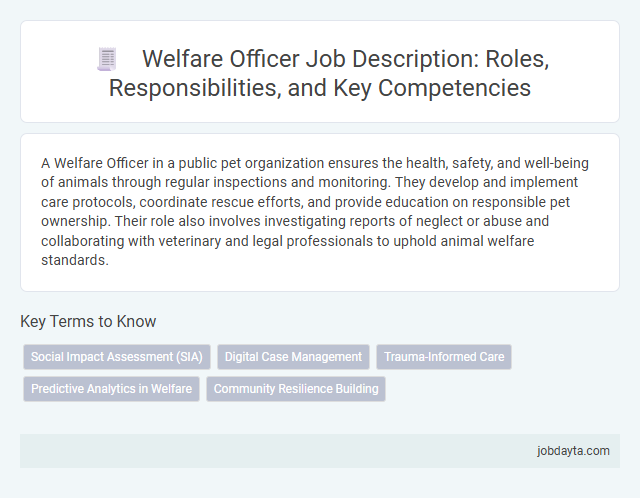 Welfare Officer Job Description: Roles, Responsibilities, and Key Competencies

A Welfare Officer in a public pet organization ensures the health, safety, and well-being of animals through regular inspections and monitoring. They develop and implement care protocols, coordinate rescue efforts, and provide education on responsible pet ownership. Their role also involves investigating reports of neglect or abuse and collaborating with veterinary and legal professionals to uphold animal welfare standards.

Key Terms to Know

Social Impact Assessment (SIA)

Digital Case Management

Trauma-Informed Care

Predictive Analytics in Welfare

Community Resilience Building

jobdayta.com