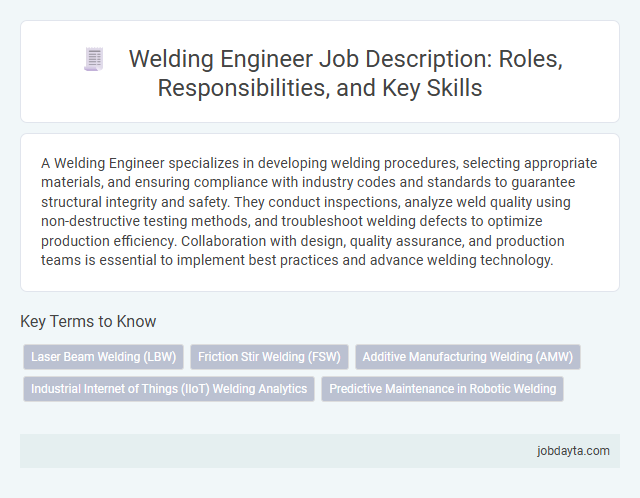 Welding Engineer Job Description: Roles, Responsibilities, and Key Skills

A Welding Engineer specializes in developing welding procedures, selecting appropriate materials, and ensuring compliance with industry codes and standards to guarantee structural integrity and safety. They conduct inspections, analyze weld quality using non-destructive testing methods, and troubleshoot welding defects to optimize production efficiency. Collaboration with design, quality assurance, and production teams is essential to implement best practices and advance welding technology.

Key Terms to Know

Laser Beam Welding (LBW)
Friction Stir Welding (FSW)
Additive Manufacturing Welding (AMW)
Industrial Internet of Things (IIoT) Welding Analytics
Predictive Maintenance in Robotic Welding

jobdayta.com