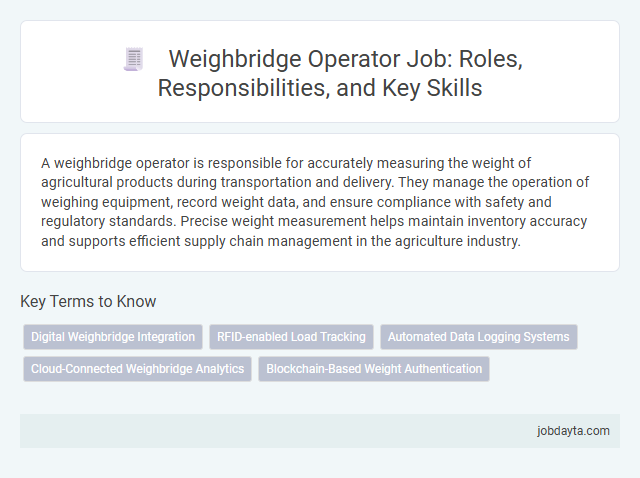 Weighbridge Operator Job: Roles, Responsibilities, and Key Skills

A weighbridge operator is responsible for accurately measuring the weight of agricultural products during transportation and delivery. They manage the operation of weighing equipment, record weight data, and ensure compliance with safety and regulatory standards. Precise weight measurement helps maintain inventory accuracy and supports efficient supply chain management in the agriculture industry.

Key Terms to Know

Digital Weighbridge Integration

RFID-enabled Load Tracking

Automated Data Logging Systems

Cloud-Connected Weighbridge Analytics

Blockchain-Based Weight Authentication

jobdayta.com