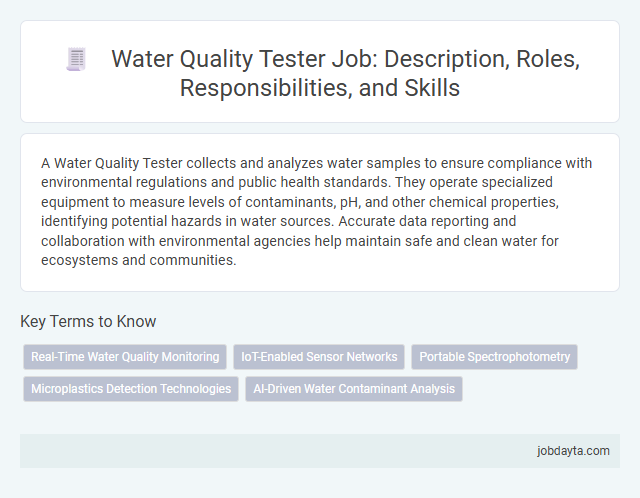 Water Quality Tester Job: Description, Roles, Responsibilities, and Skills

A Water Quality Tester collects and analyzes water samples to ensure compliance with environmental regulations and public health standards. They operate specialized equipment to measure levels of contaminants, pH, and other chemical properties, identifying potential hazards in water sources. Accurate data reporting and collaboration with environmental agencies help maintain safe and clean water for ecosystems and communities.

Key Terms to Know

Real-Time Water Quality Monitoring

IoT-Enabled Sensor Networks

Portable Spectrophotometry

Microplastics Detection Technologies

AI-Driven Water Contaminant Analysis

jobdayta.com