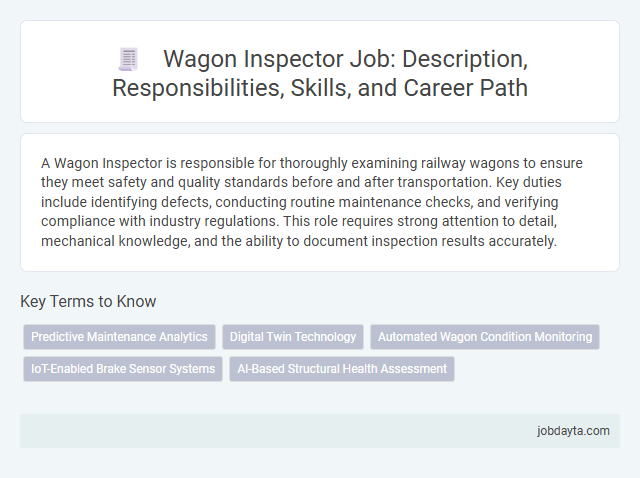 Wagon Inspector Job: Description, Responsibilities, Skills, and Career Path

A Wagon Inspector is responsible for thoroughly examining railway wagons to ensure they meet safety and quality standards before and after transportation. Key duties include identifying defects, conducting routine maintenance checks, and verifying compliance with industry regulations. This role requires strong attention to detail, mechanical knowledge, and the ability to document inspection results accurately.

Key Terms to Know

Predictive Maintenance Analytics
Digital Twin Technology
Automated Wagon Condition Monitoring
IoT-Enabled Brake Sensor Systems
AI-Based Structural Health Assessment

jobdayta.com