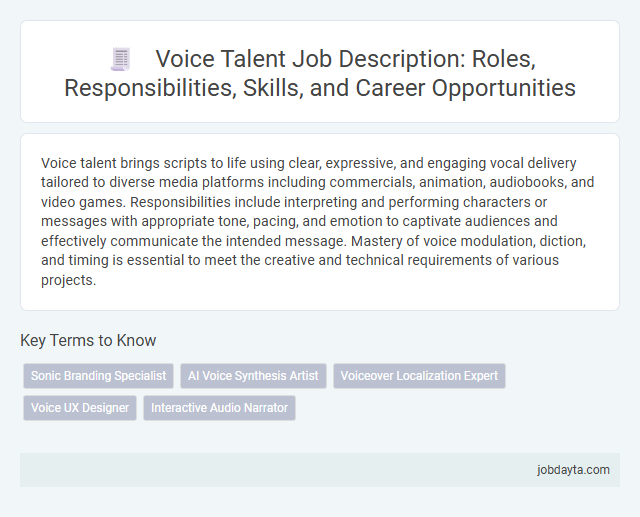 Voice Talent Job Description: Roles, Responsibilities, Skills, and Career Opportunities

Voice talent brings scripts to life using clear, expressive, and engaging vocal delivery tailored to diverse media platforms including commercials, animation, audiobooks, and video games. Responsibilities include interpreting and performing characters or messages with appropriate tone, pacing, and emotion to captivate audiences and effectively communicate the intended message. Mastery of voice modulation, diction, and timing is essential to meet the creative and technical requirements of various projects.

Key Terms to Know

Sonic Branding Specialist

AI Voice Synthesis Artist

Voiceover Localization Expert

Voice UX Designer

Interactive Audio Narrator

jobdayta.com