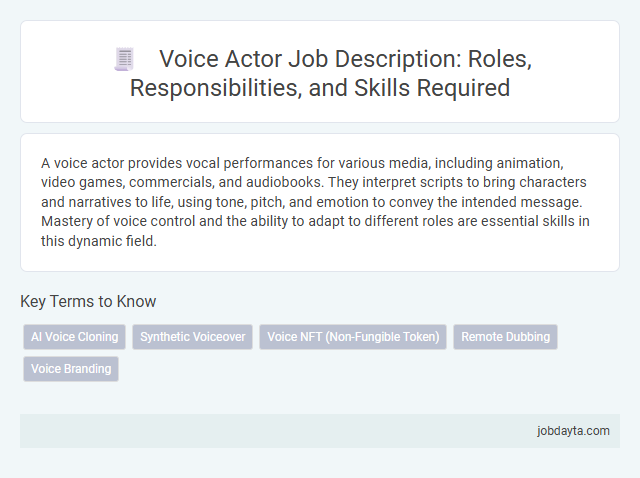 Voice Actor Job Description: Roles, Responsibilities, and Skills Required

A voice actor provides vocal performances for various media, including animation, video games, commercials, and audiobooks. They interpret scripts to bring characters and narratives to life, using tone, pitch, and emotion to convey the intended message. Mastery of voice control and the ability to adapt to different roles are essential skills in this dynamic field.

Key Terms to Know

AI Voice Cloning

Synthetic Voiceover

Voice NFT (Non-Fungible Token)

Remote Dubbing

Voice Branding

jobdayta.com