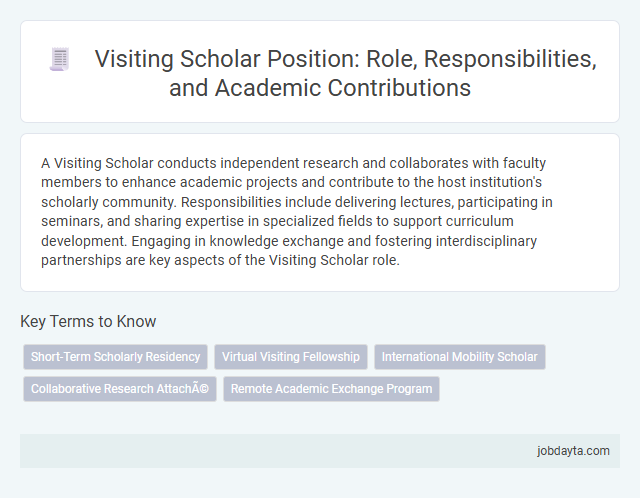 Visiting Scholar Position: Role, Responsibilities, and Academic Contributions

A Visiting Scholar conducts independent research and collaborates with faculty members to enhance academic projects and contribute to the host institution's scholarly community. Responsibilities include delivering lectures, participating in seminars, and sharing expertise in specialized fields to support curriculum development. Engaging in knowledge exchange and fostering interdisciplinary partnerships are key aspects of the Visiting Scholar role.

Key Terms to Know

Short-Term Scholarly Residency

Virtual Visiting Fellowship

International Mobility Scholar

Collaborative Research AttachÃ©

Remote Academic Exchange Program

jobdayta.com