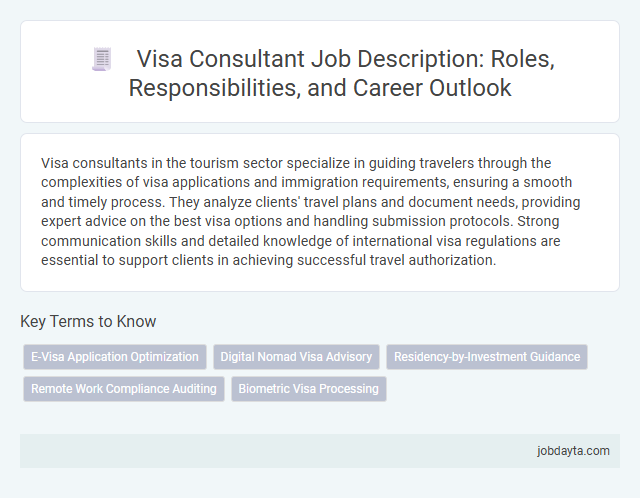 Visa Consultant Job Description: Roles, Responsibilities, and Career Outlook

Visa consultants in the tourism sector specialize in guiding travelers through the complexities of visa applications and immigration requirements, ensuring a smooth and timely process. They analyze clients' travel plans and document needs, providing expert advice on the best visa options and handling submission protocols. Strong communication skills and detailed knowledge of international visa regulations are essential to support clients in achieving successful travel authorization.

Key Terms to Know

E-Visa Application Optimization

Digital Nomad Visa Advisory

Residency-by-Investment Guidance

Remote Work Compliance Auditing

Biometric Visa Processing

jobdayta.com