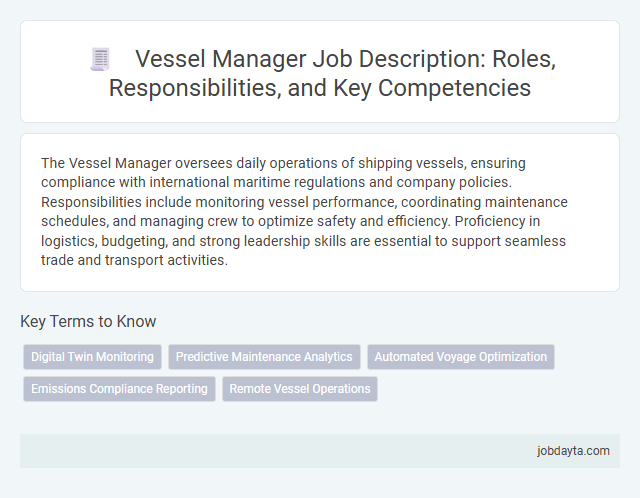 Vessel Manager Job Description: Roles, Responsibilities, and Key Competencies

The Vessel Manager oversees daily operations of shipping vessels, ensuring compliance with international maritime regulations and company policies. Responsibilities include monitoring vessel performance, coordinating maintenance schedules, and managing crew to optimize safety and efficiency. Proficiency in logistics, budgeting, and strong leadership skills are essential to support seamless trade and transport activities.

Key Terms to Know

Digital Twin Monitoring
Predictive Maintenance Analytics
Automated Voyage Optimization
Emissions Compliance Reporting
Remote Vessel Operations

jobdayta.com