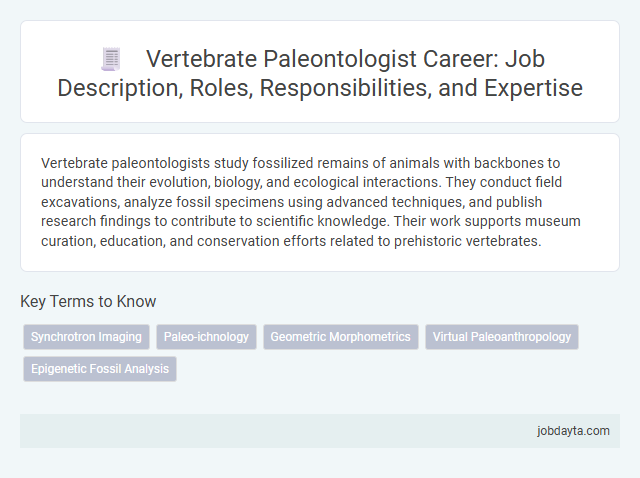 Vertebrate Paleontologist Career: Job Description, Roles, Responsibilities, and Expertise

Vertebrate paleontologists study fossilized remains of animals with backbones to understand their evolution, biology, and ecological interactions. They conduct field excavations, analyze fossil specimens using advanced techniques, and publish research findings to contribute to scientific knowledge. Their work supports museum curation, education, and conservation efforts related to prehistoric vertebrates.

Key Terms to Know

Synchrotron Imaging
Paleo-ichnology
Geometric Morphometrics
Virtual Paleoanthropology
Epigenetic Fossil Analysis

jobdayta.com