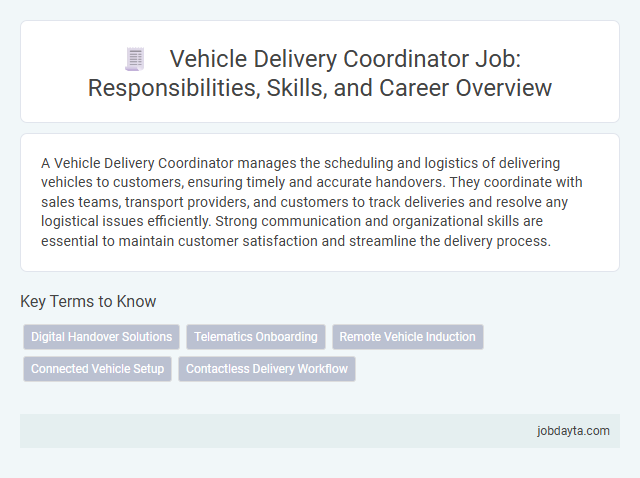 Vehicle Delivery Coordinator Job: Responsibilities, Skills, and Career Overview

A Vehicle Delivery Coordinator manages the scheduling and logistics of delivering vehicles to customers, ensuring timely and accurate handovers. They coordinate with sales teams, transport providers, and customers to track deliveries and resolve any logistical issues efficiently. Strong communication and organizational skills are essential to maintain customer satisfaction and streamline the delivery process.

Key Terms to Know

Digital Handover Solutions
Telematics Onboarding
Remote Vehicle Induction
Connected Vehicle Setup
Contactless Delivery Workflow

jobdayta.com