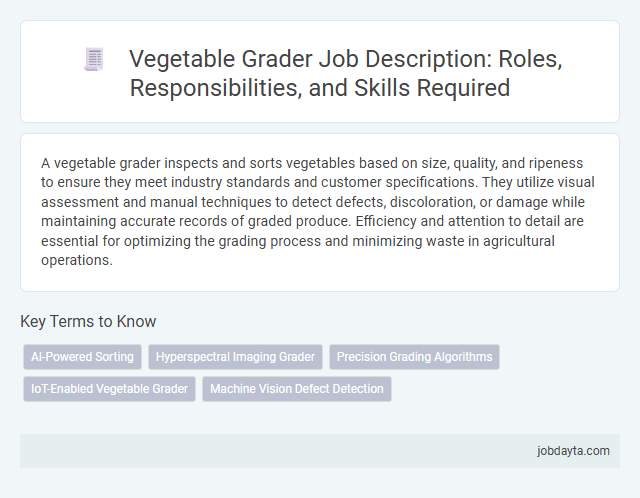 Vegetable Grader Job Description: Roles, Responsibilities, and Skills Required

A vegetable grader inspects and sorts vegetables based on size, quality, and ripeness to ensure they meet industry standards and customer specifications. They utilize visual assessment and manual techniques to detect defects, discoloration, or damage while maintaining accurate records of graded produce. Efficiency and attention to detail are essential for optimizing the grading process and minimizing waste in agricultural operations.

Key Terms to Know

AI-Powered Sorting

Hyperspectral Imaging Grader

Precision Grading Algorithms

IoT-Enabled Vegetable Grader

Machine Vision Defect Detection

jobdayta.com