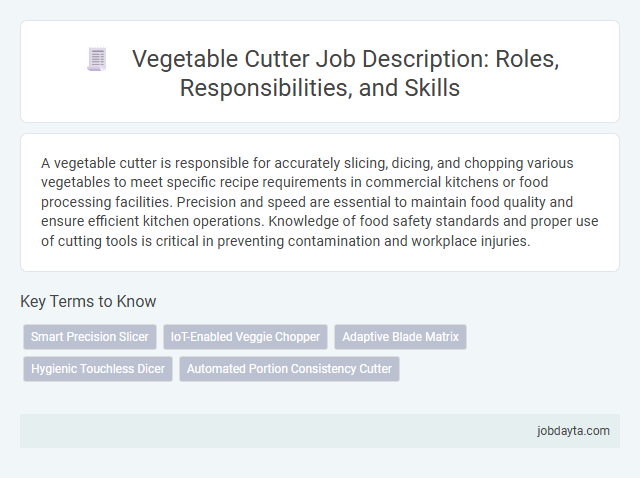 Vegetable Cutter Job Description: Roles, Responsibilities, and Skills

A vegetable cutter is responsible for accurately slicing, dicing, and chopping various vegetables to meet specific recipe requirements in commercial kitchens or food processing facilities. Precision and speed are essential to maintain food quality and ensure efficient kitchen operations. Knowledge of food safety standards and proper use of cutting tools is critical in preventing contamination and workplace injuries.

Key Terms to Know

Smart Precision Slicer

IoT-Enabled Veggie Chopper

Adaptive Blade Matrix

Hygienic Touchless Dicer

Automated Portion Consistency Cutter

jobdayta.com