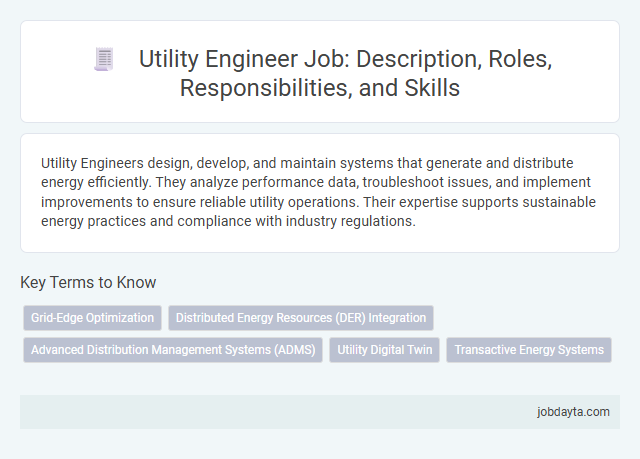 Utility Engineer Job: Description, Roles, Responsibilities, and Skills

Utility Engineers design, develop, and maintain systems that generate and distribute energy efficiently. They analyze performance data, troubleshoot issues, and implement improvements to ensure reliable utility operations. Their expertise supports sustainable energy practices and compliance with industry regulations.

Key Terms to Know

Grid-Edge Optimization

Distributed Energy Resources (DER) Integration

Advanced Distribution Management Systems (ADMS)

Utility Digital Twin

Transactive Energy Systems

jobdayta.com