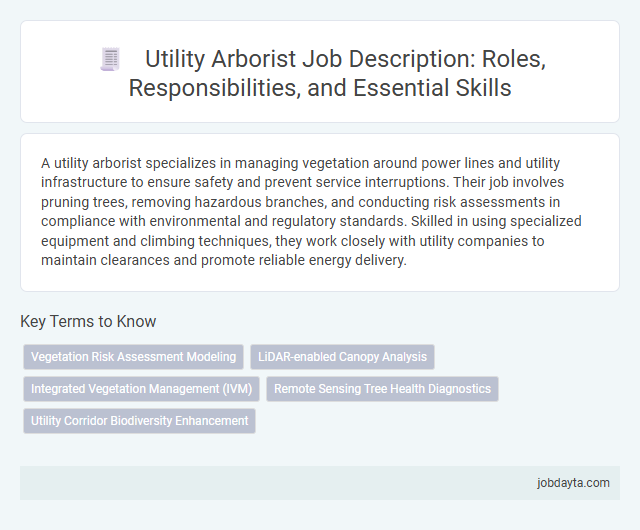 Utility Arborist Job Description: Roles, Responsibilities, and Essential Skills

A utility arborist specializes in managing vegetation around power lines and utility infrastructure to ensure safety and prevent service interruptions. Their job involves pruning trees, removing hazardous branches, and conducting risk assessments in compliance with environmental and regulatory standards. Skilled in using specialized equipment and climbing techniques, they work closely with utility companies to maintain clearances and promote reliable energy delivery.

Key Terms to Know

Vegetation Risk Assessment Modeling

LiDAR-enabled Canopy Analysis

Integrated Vegetation Management (IVM)

Remote Sensing Tree Health Diagnostics

Utility Corridor Biodiversity Enhancement

jobdayta.com