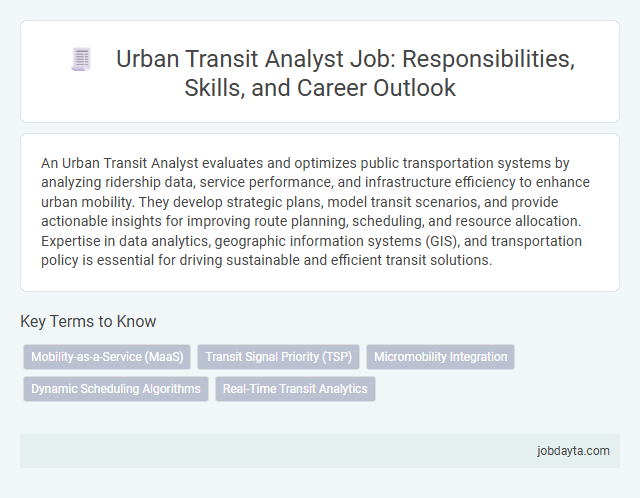 Urban Transit Analyst Job: Responsibilities, Skills, and Career Outlook

An Urban Transit Analyst evaluates and optimizes public transportation systems by analyzing ridership data, service performance, and infrastructure efficiency to enhance urban mobility. They develop strategic plans, model transit scenarios, and provide actionable insights for improving route planning, scheduling, and resource allocation. Expertise in data analytics, geographic information systems (GIS), and transportation policy is essential for driving sustainable and efficient transit solutions.

Key Terms to Know

Mobility-as-a-Service (MaaS)
Transit Signal Priority (TSP)
Micromobility Integration
Dynamic Scheduling Algorithms
Real-Time Transit Analytics

jobdayta.com