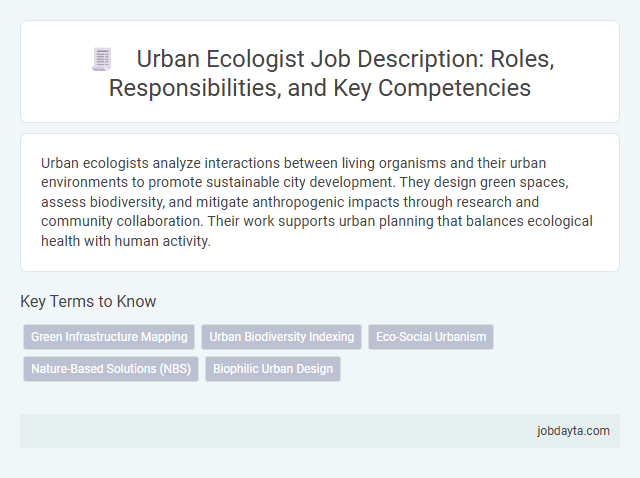 Urban Ecologist Job Description: Roles, Responsibilities, and Key Competencies

Urban ecologists analyze interactions between living organisms and their urban environments to promote sustainable city development. They design green spaces, assess biodiversity, and mitigate anthropogenic impacts through research and community collaboration. Their work supports urban planning that balances ecological health with human activity.

Key Terms to Know

Green Infrastructure Mapping
Urban Biodiversity Indexing
Eco-Social Urbanism
Nature-Based Solutions (NBS)
Biophilic Urban Design

jobdayta.com