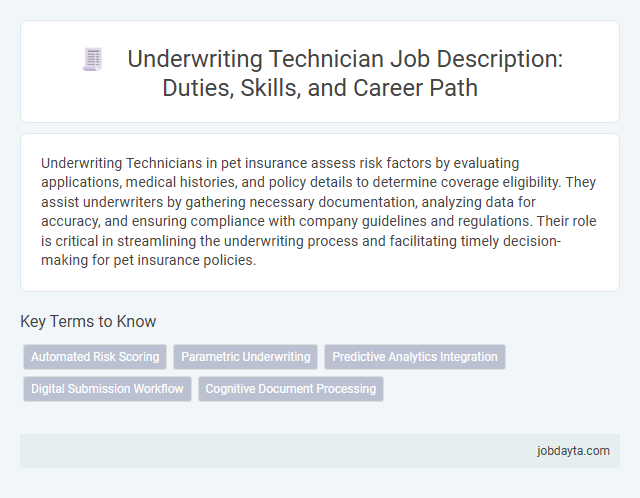 Underwriting Technician Job Description: Duties, Skills, and Career Path

Underwriting Technicians in pet insurance assess risk factors by evaluating applications, medical histories, and policy details to determine coverage eligibility. They assist underwriters by gathering necessary documentation, analyzing data for accuracy, and ensuring compliance with company guidelines and regulations. Their role is critical in streamlining the underwriting process and facilitating timely decision-making for pet insurance policies.

Key Terms to Know

Automated Risk Scoring
Parametric Underwriting
Predictive Analytics Integration
Digital Submission Workflow
Cognitive Document Processing

jobdayta.com