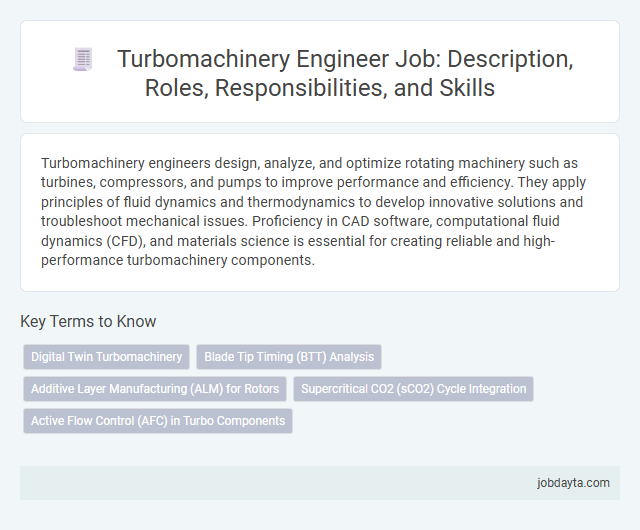 Turbomachinery Engineer Job: Description, Roles, Responsibilities, and Skills

Turbomachinery engineers design, analyze, and optimize rotating machinery such as turbines, compressors, and pumps to improve performance and efficiency. They apply principles of fluid dynamics and thermodynamics to develop innovative solutions and troubleshoot mechanical issues. Proficiency in CAD software, computational fluid dynamics (CFD), and materials science is essential for creating reliable and high-performance turbomachinery components.

Key Terms to Know

Digital Twin Turbomachinery

Blade Tip Timing (BTT) Analysis

Additive Layer Manufacturing (ALM) for Rotors

Supercritical CO2 (sCO2) Cycle Integration

Active Flow Control (AFC) in Turbo Components

jobdayta.com