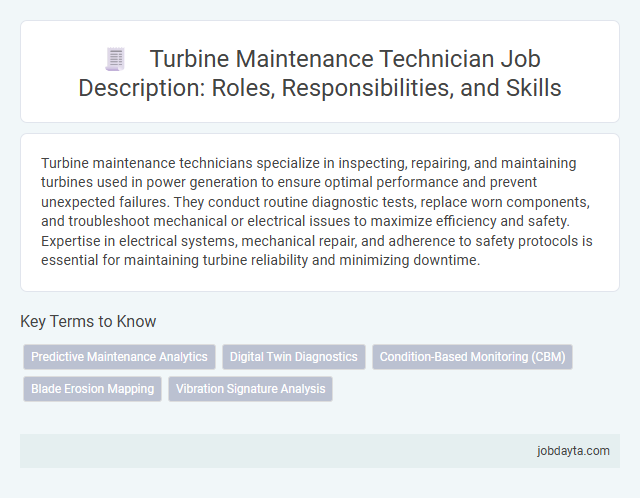 Turbine Maintenance Technician Job Description: Roles, Responsibilities, and Skills

Turbine maintenance technicians specialize in inspecting, repairing, and maintaining turbines used in power generation to ensure optimal performance and prevent unexpected failures. They conduct routine diagnostic tests, replace worn components, and troubleshoot mechanical or electrical issues to maximize efficiency and safety. Expertise in electrical systems, mechanical repair, and adherence to safety protocols is essential for maintaining turbine reliability and minimizing downtime.

Key Terms to Know

Predictive Maintenance Analytics
Digital Twin Diagnostics
Condition-Based Monitoring (CBM)
Blade Erosion Mapping
Vibration Signature Analysis

jobdayta.com