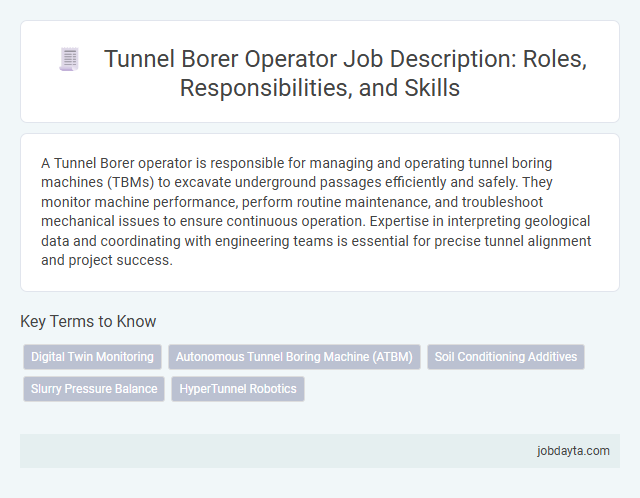 Tunnel Borer Operator Job Description: Roles, Responsibilities, and Skills

A Tunnel Borer operator is responsible for managing and operating tunnel boring machines (TBMs) to excavate underground passages efficiently and safely. They monitor machine performance, perform routine maintenance, and troubleshoot mechanical issues to ensure continuous operation. Expertise in interpreting geological data and coordinating with engineering teams is essential for precise tunnel alignment and project success.

Key Terms to Know

Digital Twin Monitoring

Autonomous Tunnel Boring Machine (ATBM)

Soil Conditioning Additives

Slurry Pressure Balance

HyperTunnel Robotics

jobdayta.com