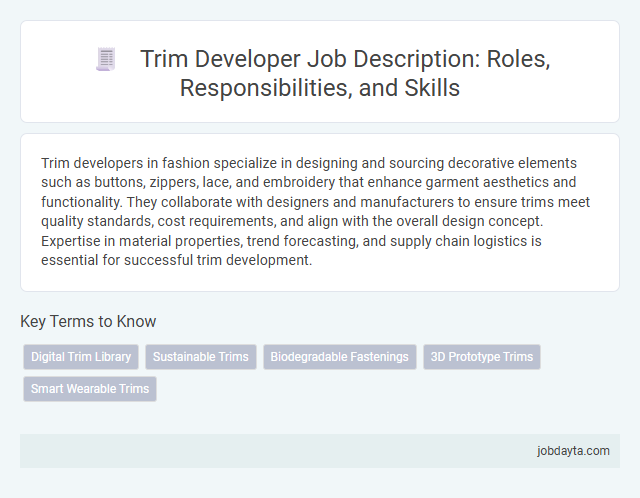 Trim Developer Job Description: Roles, Responsibilities, and Skills

Trim developers in fashion specialize in designing and sourcing decorative elements such as buttons, zippers, lace, and embroidery that enhance garment aesthetics and functionality. They collaborate with designers and manufacturers to ensure trims meet quality standards, cost requirements, and align with the overall design concept. Expertise in material properties, trend forecasting, and supply chain logistics is essential for successful trim development.

Key Terms to Know

Digital Trim Library

Sustainable Trims

Biodegradable Fastenings

3D Prototype Trims

Smart Wearable Trims

jobdayta.com