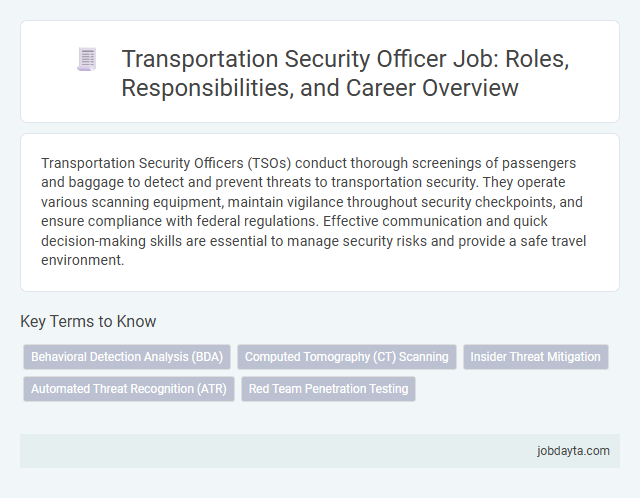 Transportation Security Officer Job: Roles, Responsibilities, and Career Overview

Transportation Security Officers (TSOs) conduct thorough screenings of passengers and baggage to detect and prevent threats to transportation security. They operate various scanning equipment, maintain vigilance throughout security checkpoints, and ensure compliance with federal regulations. Effective communication and quick decision-making skills are essential to manage security risks and provide a safe travel environment.

Key Terms to Know

Behavioral Detection Analysis (BDA)

Computed Tomography (CT) Scanning

Insider Threat Mitigation

Automated Threat Recognition (ATR)

Red Team Penetration Testing

jobdayta.com