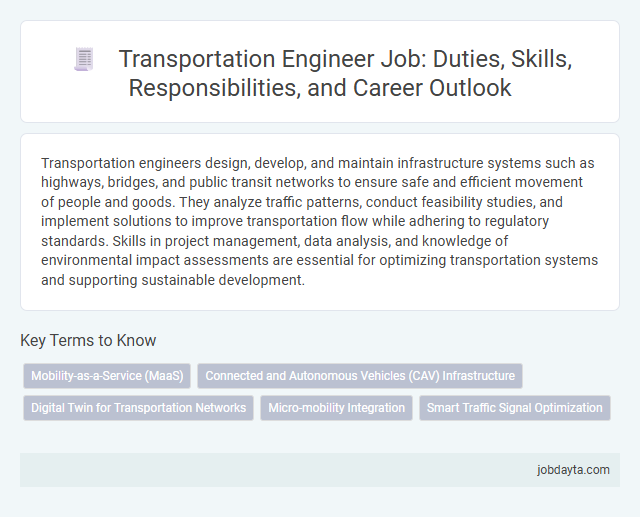 Transportation Engineer Job: Duties, Skills, Responsibilities, and Career Outlook

Transportation engineers design, develop, and maintain infrastructure systems such as highways, bridges, and public transit networks to ensure safe and efficient movement of people and goods. They analyze traffic patterns, conduct feasibility studies, and implement solutions to improve transportation flow while adhering to regulatory standards. Skills in project management, data analysis, and knowledge of environmental impact assessments are essential for optimizing transportation systems and supporting sustainable development.

Key Terms to Know

Mobility-as-a-Service (MaaS)

Connected and Autonomous Vehicles (CAV) Infrastructure

Digital Twin for Transportation Networks

Micro-mobility Integration

Smart Traffic Signal Optimization

jobdayta.com