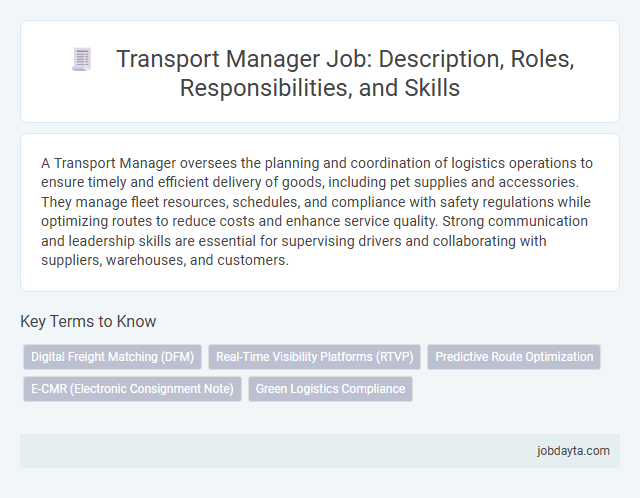 Transport Manager Job: Description, Roles, Responsibilities, and Skills

A Transport Manager oversees the planning and coordination of logistics operations to ensure timely and efficient delivery of goods, including pet supplies and accessories. They manage fleet resources, schedules, and compliance with safety regulations while optimizing routes to reduce costs and enhance service quality. Strong communication and leadership skills are essential for supervising drivers and collaborating with suppliers, warehouses, and customers.

Key Terms to Know

Digital Freight Matching (DFM)
Real-Time Visibility Platforms (RTVP)
Predictive Route Optimization
E-CMR (Electronic Consignment Note)
Green Logistics Compliance

jobdayta.com