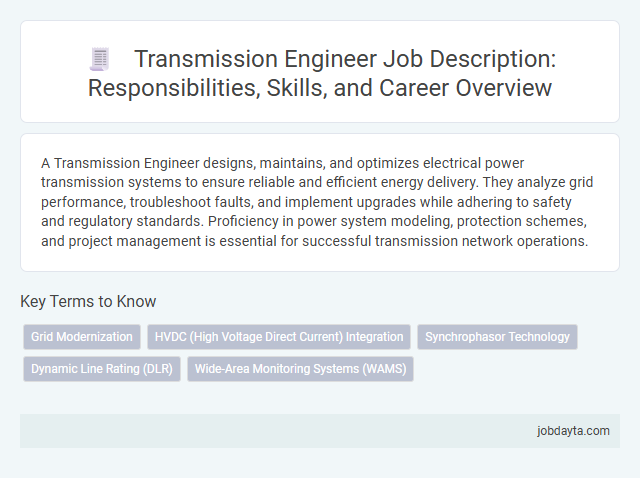 Transmission Engineer Job Description: Responsibilities, Skills, and Career Overview

A Transmission Engineer designs, maintains, and optimizes electrical power transmission systems to ensure reliable and efficient energy delivery. They analyze grid performance, troubleshoot faults, and implement upgrades while adhering to safety and regulatory standards. Proficiency in power system modeling, protection schemes, and project management is essential for successful transmission network operations.

Key Terms to Know

Grid Modernization
HVDC (High Voltage Direct Current) Integration
Synchrophasor Technology
Dynamic Line Rating (DLR)
Wide-Area Monitoring Systems (WAMS)

jobdayta.com