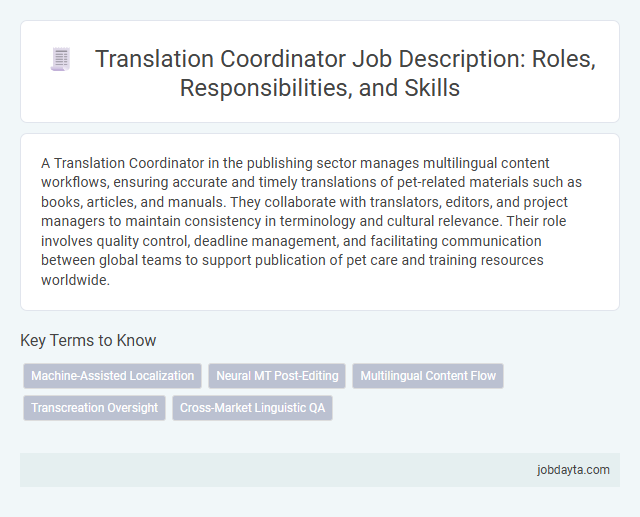 Translation Coordinator Job Description: Roles, Responsibilities, and Skills

A Translation Coordinator in the publishing sector manages multilingual content workflows, ensuring accurate and timely translations of pet-related materials such as books, articles, and manuals. They collaborate with translators, editors, and project managers to maintain consistency in terminology and cultural relevance. Their role involves quality control, deadline management, and facilitating communication between global teams to support publication of pet care and training resources worldwide.

Key Terms to Know

Machine-Assisted Localization
Neural MT Post-Editing
Multilingual Content Flow
Transcreation Oversight
Cross-Market Linguistic QA

jobdayta.com