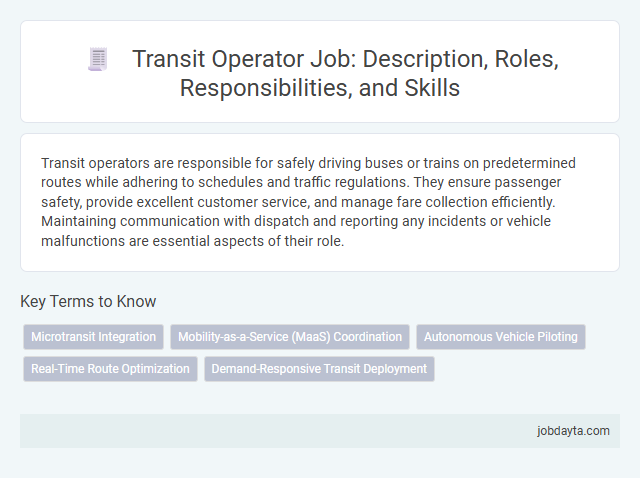 Transit Operator Job: Description, Roles, Responsibilities, and Skills

Transit operators are responsible for safely driving buses or trains on predetermined routes while adhering to schedules and traffic regulations. They ensure passenger safety, provide excellent customer service, and manage fare collection efficiently. Maintaining communication with dispatch and reporting any incidents or vehicle malfunctions are essential aspects of their role.

Key Terms to Know

Microtransit Integration

Mobility-as-a-Service (MaaS) Coordination

Autonomous Vehicle Piloting

Real-Time Route Optimization

Demand-Responsive Transit Deployment

jobdayta.com