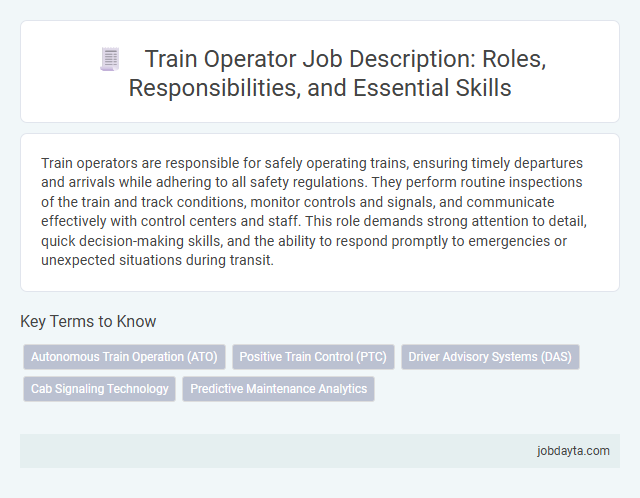 Train Operator Job Description: Roles, Responsibilities, and Essential Skills

Train operators are responsible for safely operating trains, ensuring timely departures and arrivals while adhering to all safety regulations. They perform routine inspections of the train and track conditions, monitor controls and signals, and communicate effectively with control centers and staff. This role demands strong attention to detail, quick decision-making skills, and the ability to respond promptly to emergencies or unexpected situations during transit.

Key Terms to Know

Autonomous Train Operation (ATO)
Positive Train Control (PTC)
Driver Advisory Systems (DAS)
Cab Signaling Technology
Predictive Maintenance Analytics

jobdayta.com