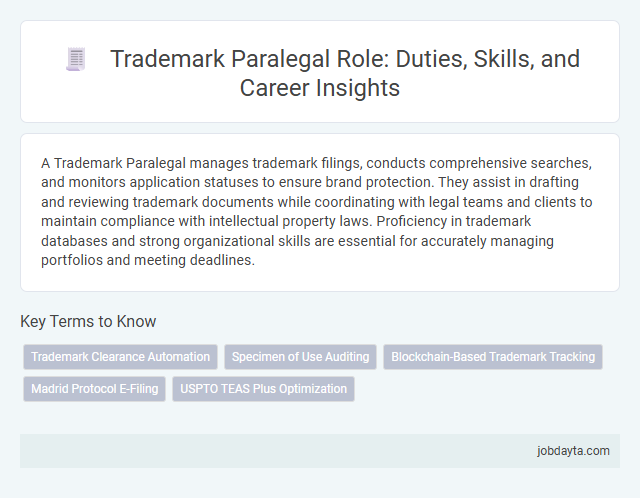 Trademark Paralegal Role: Duties, Skills, and Career Insights

A Trademark Paralegal manages trademark filings, conducts comprehensive searches, and monitors application statuses to ensure brand protection. They assist in drafting and reviewing trademark documents while coordinating with legal teams and clients to maintain compliance with intellectual property laws. Proficiency in trademark databases and strong organizational skills are essential for accurately managing portfolios and meeting deadlines.

Key Terms to Know

Trademark Clearance Automation

Specimen of Use Auditing

Blockchain-Based Trademark Tracking

Madrid Protocol E-Filing

USPTO TEAS Plus Optimization

jobdayta.com