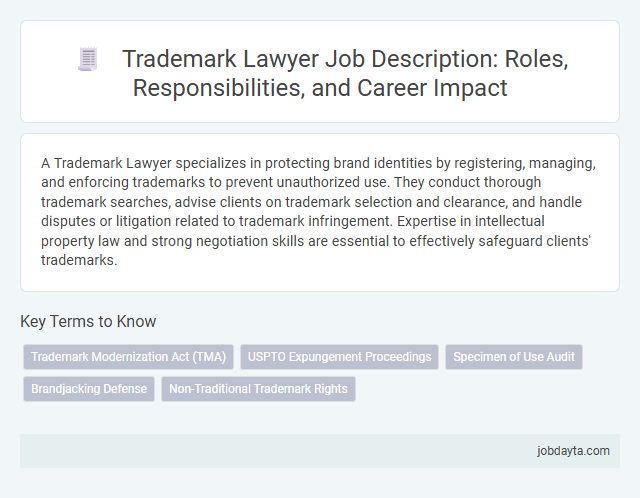 Trademark Lawyer Job Description: Roles, Responsibilities, and Career Impact

A Trademark Lawyer specializes in protecting brand identities by registering, managing, and enforcing trademarks to prevent unauthorized use. They conduct thorough trademark searches, advise clients on trademark selection and clearance, and handle disputes or litigation related to trademark infringement. Expertise in intellectual property law and strong negotiation skills are essential to effectively safeguard clients' trademarks.

Key Terms to Know

Trademark Modernization Act (TMA)
USPTO Expungement Proceedings
Specimen of Use Audit
Brandjacking Defense
Non-Traditional Trademark Rights

jobdayta.com