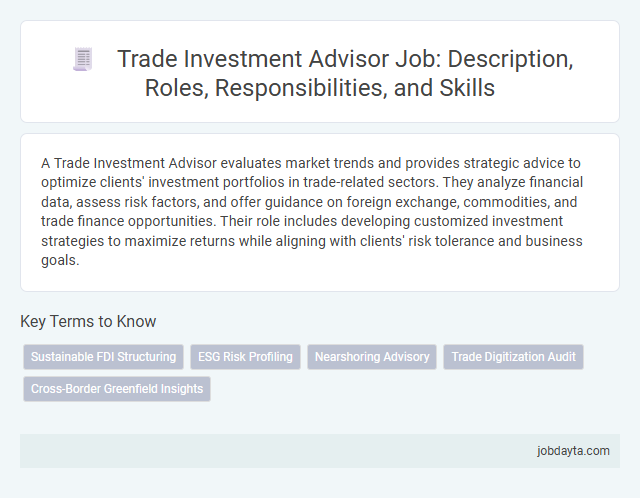 Trade Investment Advisor Job: Description, Roles, Responsibilities, and Skills

A Trade Investment Advisor evaluates market trends and provides strategic advice to optimize clients' investment portfolios in trade-related sectors. They analyze financial data, assess risk factors, and offer guidance on foreign exchange, commodities, and trade finance opportunities. Their role includes developing customized investment strategies to maximize returns while aligning with clients' risk tolerance and business goals.

Key Terms to Know

Sustainable FDI Structuring
ESG Risk Profiling
Nearshoring Advisory
Trade Digitization Audit
Cross-Border Greenfield Insights

jobdayta.com