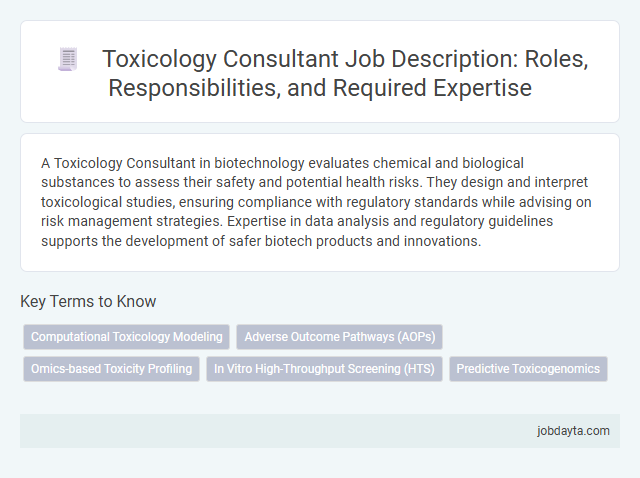 Toxicology Consultant Job Description: Roles, Responsibilities, and Required Expertise

A Toxicology Consultant in biotechnology evaluates chemical and biological substances to assess their safety and potential health risks. They design and interpret toxicological studies, ensuring compliance with regulatory standards while advising on risk management strategies. Expertise in data analysis and regulatory guidelines supports the development of safer biotech products and innovations.

Key Terms to Know

Computational Toxicology Modeling

Adverse Outcome Pathways (AOPs)

Omics-based Toxicity Profiling

In Vitro High-Throughput Screening (HTS)

Predictive Toxicogenomics

jobdayta.com