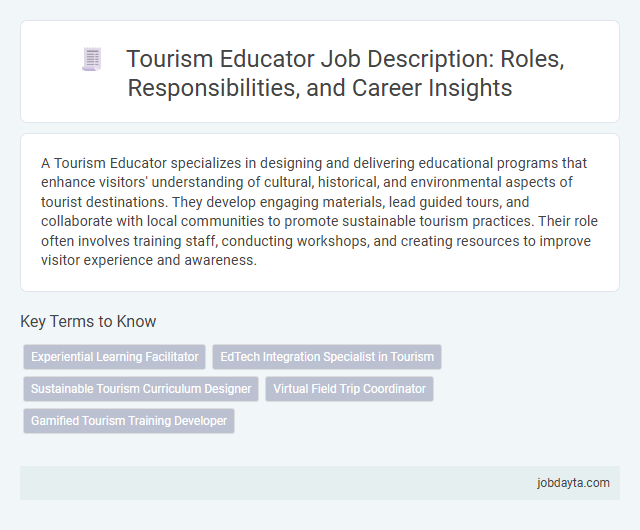 Tourism Educator Job Description: Roles, Responsibilities, and Career Insights

A Tourism Educator specializes in designing and delivering educational programs that enhance visitors' understanding of cultural, historical, and environmental aspects of tourist destinations. They develop engaging materials, lead guided tours, and collaborate with local communities to promote sustainable tourism practices. Their role often involves training staff, conducting workshops, and creating resources to improve visitor experience and awareness.

Key Terms to Know

Experiential Learning Facilitator

EdTech Integration Specialist in Tourism

Sustainable Tourism Curriculum Designer

Virtual Field Trip Coordinator

Gamified Tourism Training Developer

jobdayta.com