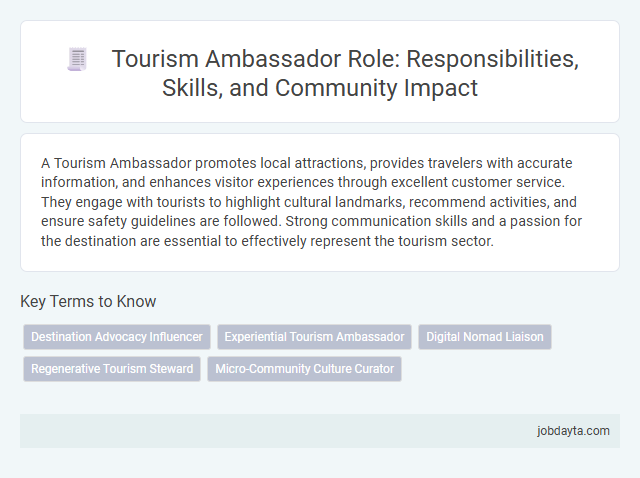 Tourism Ambassador Role: Responsibilities, Skills, and Community Impact

A Tourism Ambassador promotes local attractions, provides travelers with accurate information, and enhances visitor experiences through excellent customer service. They engage with tourists to highlight cultural landmarks, recommend activities, and ensure safety guidelines are followed. Strong communication skills and a passion for the destination are essential to effectively represent the tourism sector.

Key Terms to Know

Destination Advocacy Influencer

Experiential Tourism Ambassador

Digital Nomad Liaison

Regenerative Tourism Steward

Micro-Community Culture Curator

jobdayta.com