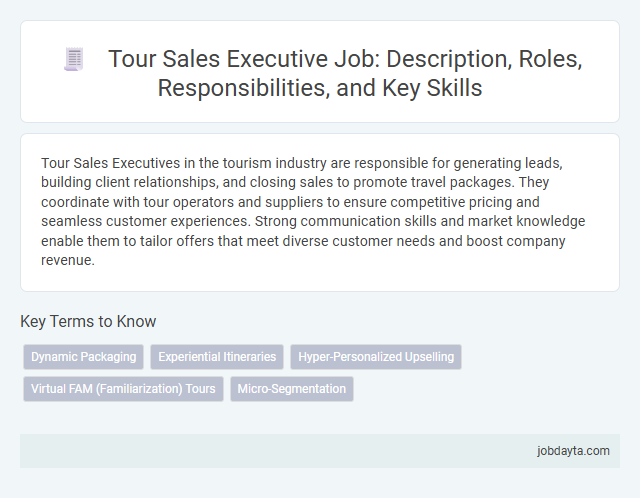 Tour Sales Executive Job: Description, Roles, Responsibilities, and Key Skills

Tour Sales Executives in the tourism industry are responsible for generating leads, building client relationships, and closing sales to promote travel packages. They coordinate with tour operators and suppliers to ensure competitive pricing and seamless customer experiences. Strong communication skills and market knowledge enable them to tailor offers that meet diverse customer needs and boost company revenue.

Key Terms to Know

Dynamic Packaging

Experiential Itineraries

Hyper-Personalized Upselling

Virtual FAM (Familiarization) Tours

Micro-Segmentation

jobdayta.com