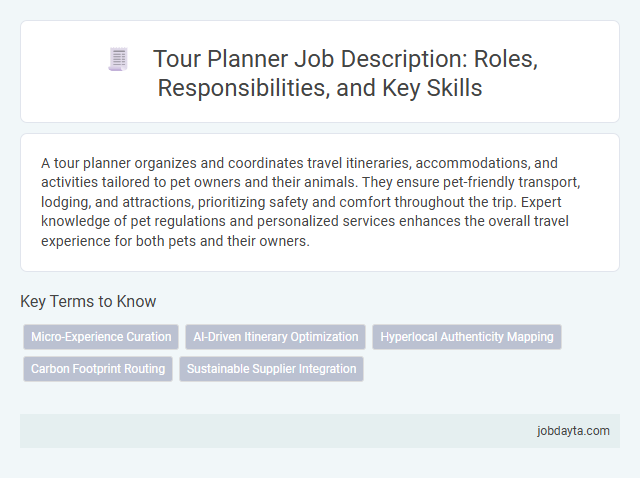 Tour Planner Job Description: Roles, Responsibilities, and Key Skills

A tour planner organizes and coordinates travel itineraries, accommodations, and activities tailored to pet owners and their animals. They ensure pet-friendly transport, lodging, and attractions, prioritizing safety and comfort throughout the trip. Expert knowledge of pet regulations and personalized services enhances the overall travel experience for both pets and their owners.

Key Terms to Know

Micro-Experience Curation

AI-Driven Itinerary Optimization

Hyperlocal Authenticity Mapping

Carbon Footprint Routing

Sustainable Supplier Integration

jobdayta.com