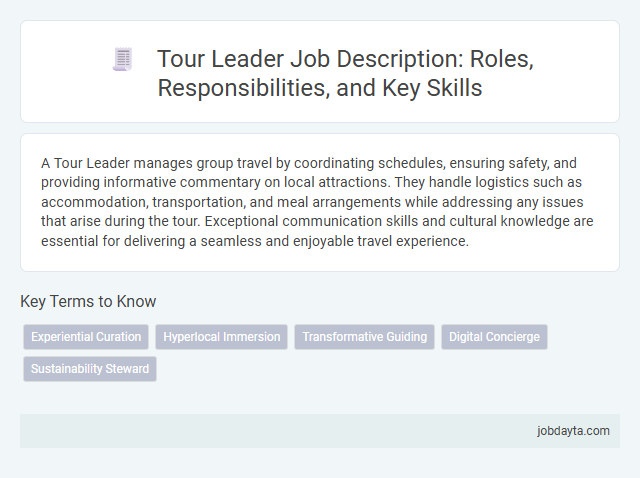 Tour Leader Job Description: Roles, Responsibilities, and Key Skills

A Tour Leader manages group travel by coordinating schedules, ensuring safety, and providing informative commentary on local attractions. They handle logistics such as accommodation, transportation, and meal arrangements while addressing any issues that arise during the tour. Exceptional communication skills and cultural knowledge are essential for delivering a seamless and enjoyable travel experience.

Key Terms to Know

Experiential Curation
Hyperlocal Immersion
Transformative Guiding
Digital Concierge
Sustainability Steward

jobdayta.com