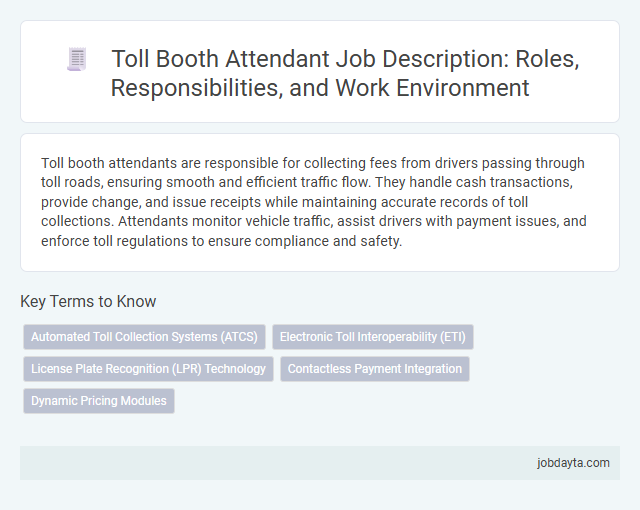 Toll Booth Attendant Job Description: Roles, Responsibilities, and Work Environment

Toll booth attendants are responsible for collecting fees from drivers passing through toll roads, ensuring smooth and efficient traffic flow. They handle cash transactions, provide change, and issue receipts while maintaining accurate records of toll collections. Attendants monitor vehicle traffic, assist drivers with payment issues, and enforce toll regulations to ensure compliance and safety.

Key Terms to Know

Automated Toll Collection Systems (ATCS)

Electronic Toll Interoperability (ETI)

License Plate Recognition (LPR) Technology

Contactless Payment Integration

Dynamic Pricing Modules

jobdayta.com