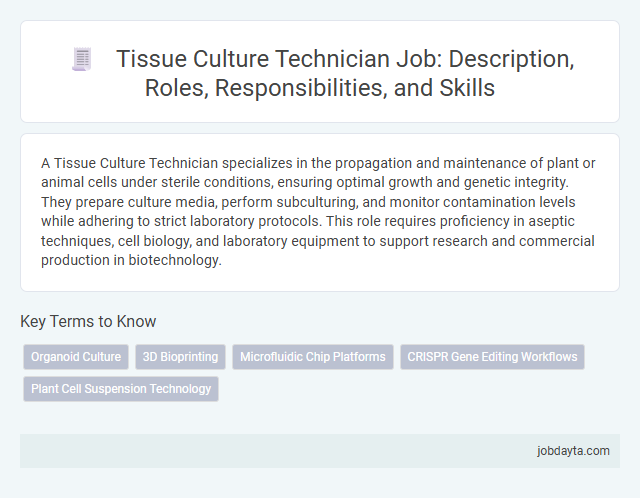 Tissue Culture Technician Job: Description, Roles, Responsibilities, and Skills

A Tissue Culture Technician specializes in the propagation and maintenance of plant or animal cells under sterile conditions, ensuring optimal growth and genetic integrity. They prepare culture media, perform subculturing, and monitor contamination levels while adhering to strict laboratory protocols. This role requires proficiency in aseptic techniques, cell biology, and laboratory equipment to support research and commercial production in biotechnology.

Key Terms to Know

Organoid Culture
3D Bioprinting
Microfluidic Chip Platforms
CRISPR Gene Editing Workflows
Plant Cell Suspension Technology

jobdayta.com