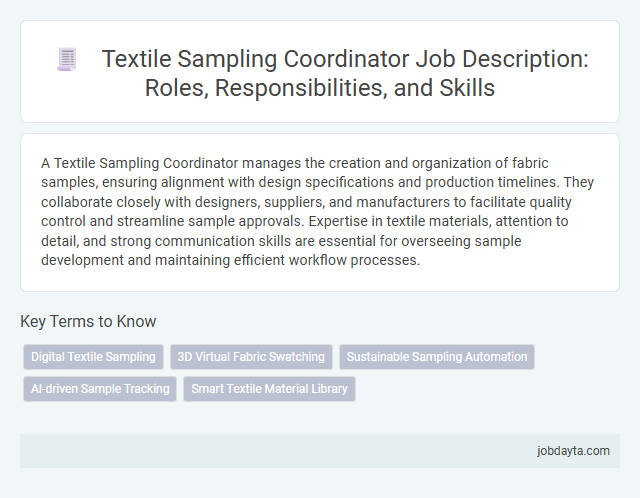 Textile Sampling Coordinator Job Description: Roles, Responsibilities, and Skills

A Textile Sampling Coordinator manages the creation and organization of fabric samples, ensuring alignment with design specifications and production timelines. They collaborate closely with designers, suppliers, and manufacturers to facilitate quality control and streamline sample approvals. Expertise in textile materials, attention to detail, and strong communication skills are essential for overseeing sample development and maintaining efficient workflow processes.

Key Terms to Know

Digital Textile Sampling
3D Virtual Fabric Swatching
Sustainable Sampling Automation
AI-driven Sample Tracking
Smart Textile Material Library

jobdayta.com