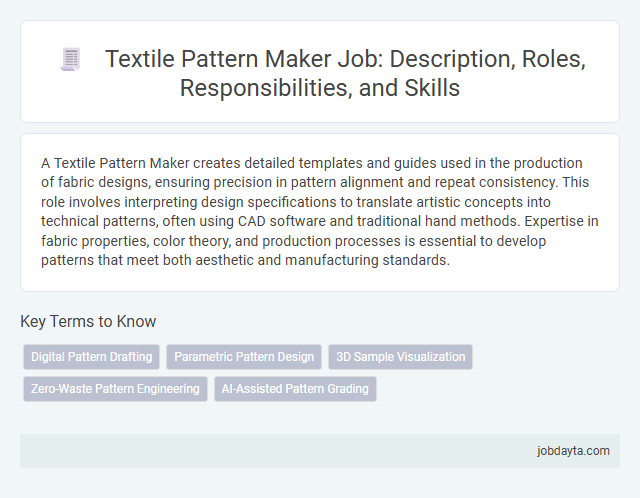 Textile Pattern Maker Job: Description, Roles, Responsibilities, and Skills

A Textile Pattern Maker creates detailed templates and guides used in the production of fabric designs, ensuring precision in pattern alignment and repeat consistency. This role involves interpreting design specifications to translate artistic concepts into technical patterns, often using CAD software and traditional hand methods. Expertise in fabric properties, color theory, and production processes is essential to develop patterns that meet both aesthetic and manufacturing standards.

Key Terms to Know

Digital Pattern Drafting

Parametric Pattern Design

3D Sample Visualization

Zero-Waste Pattern Engineering

AI-Assisted Pattern Grading

jobdayta.com