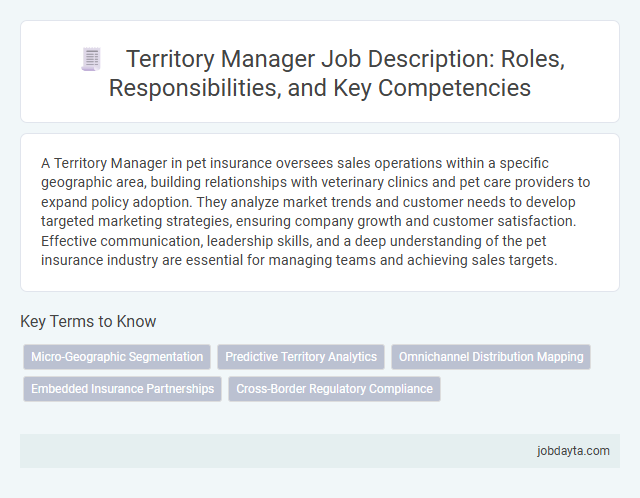 Territory Manager Job Description: Roles, Responsibilities, and Key Competencies

A Territory Manager in pet insurance oversees sales operations within a specific geographic area, building relationships with veterinary clinics and pet care providers to expand policy adoption. They analyze market trends and customer needs to develop targeted marketing strategies, ensuring company growth and customer satisfaction. Effective communication, leadership skills, and a deep understanding of the pet insurance industry are essential for managing teams and achieving sales targets.

Key Terms to Know

Micro-Geographic Segmentation
Predictive Territory Analytics
Omnichannel Distribution Mapping
Embedded Insurance Partnerships
Cross-Border Regulatory Compliance

jobdayta.com